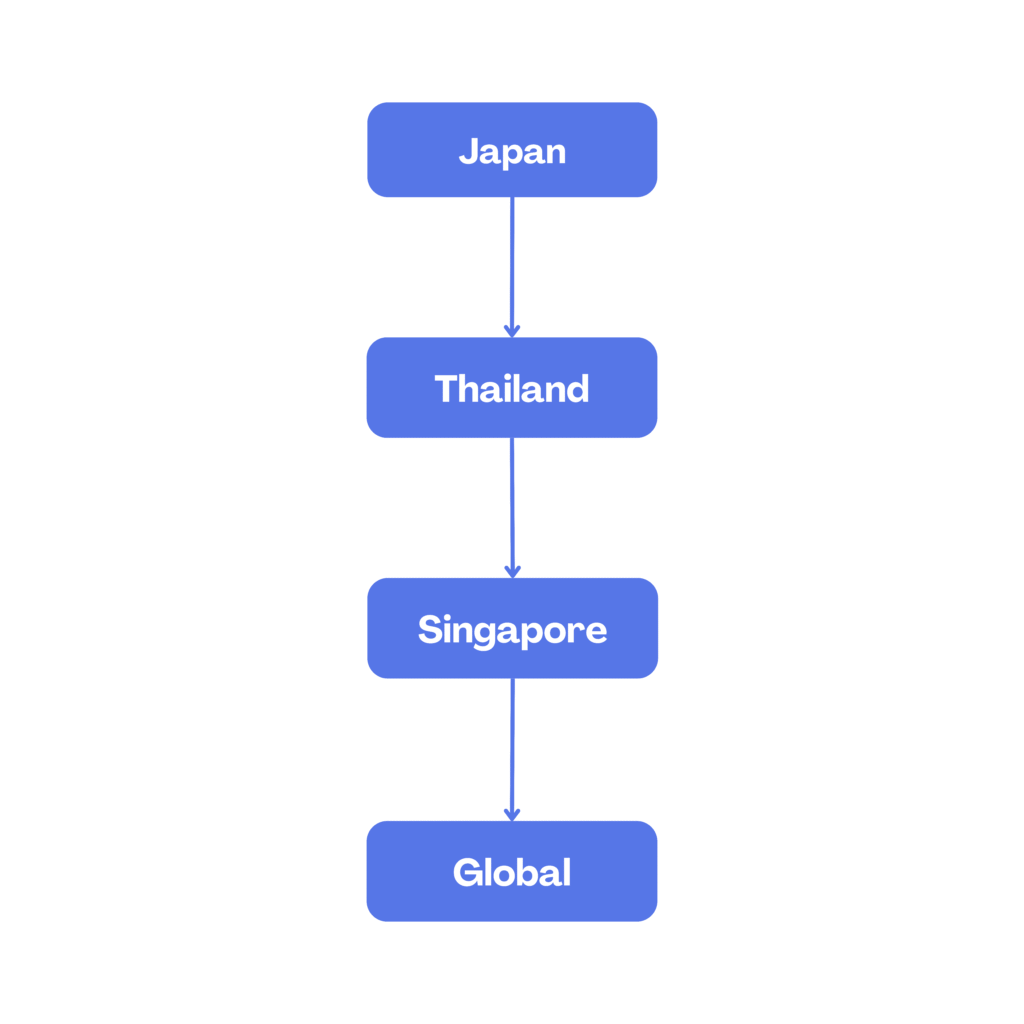 Japan

Thailand

Singapore

Global